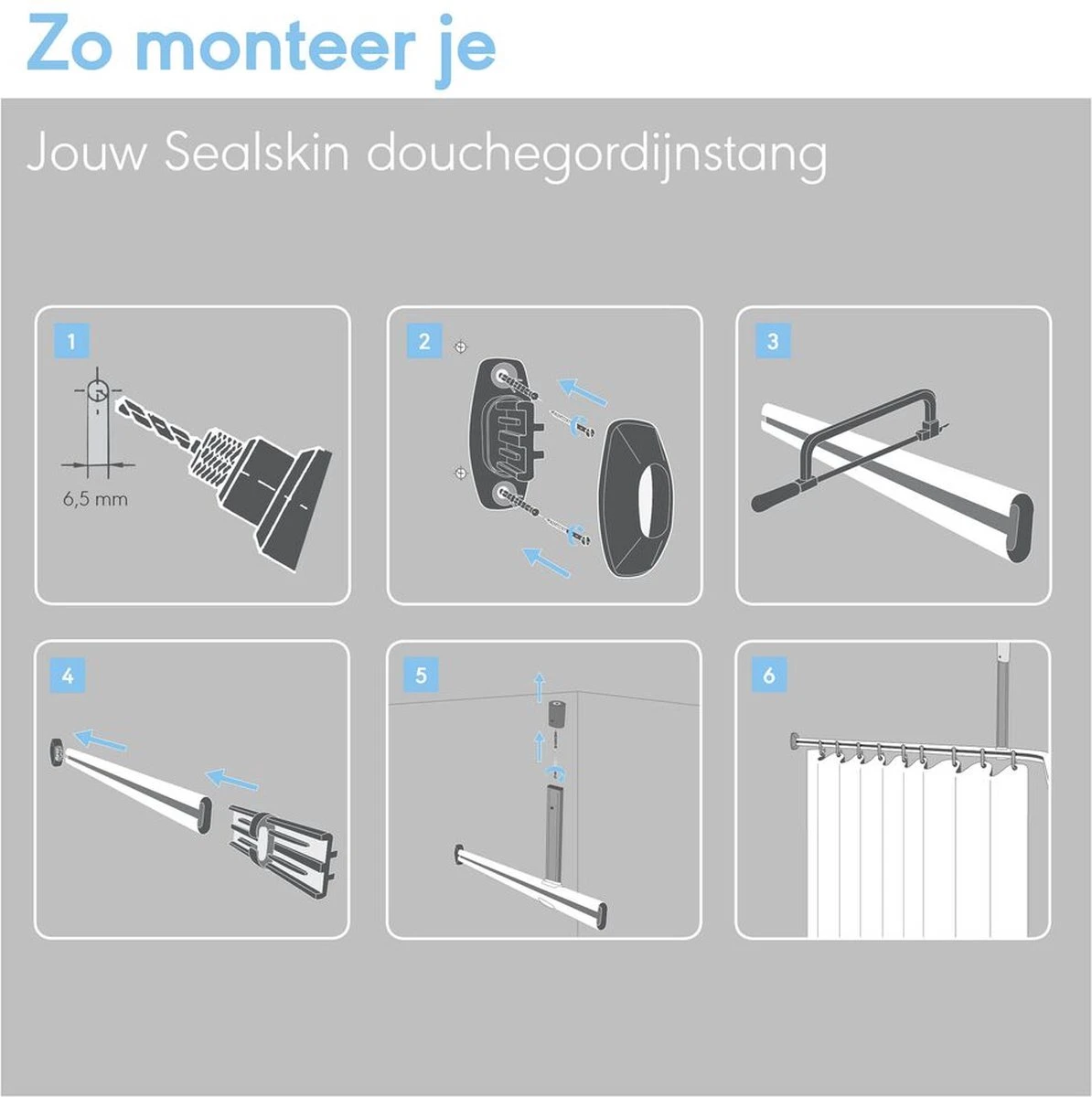 Zo monteer je

Jouw Sealskin douchegordijnstang

1

6,5 mm

2

3

4

5

6